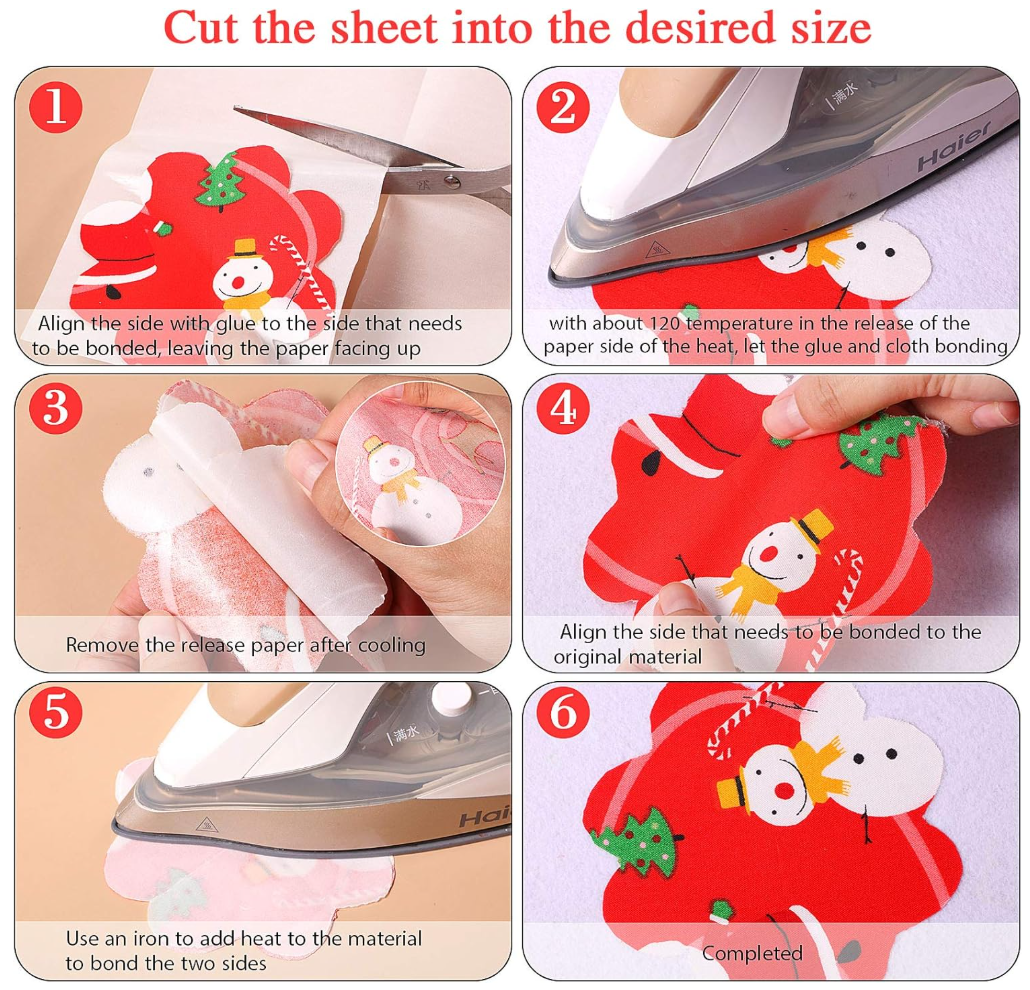 Cut the sheet into the desired size

1
Align the side with glue to the side that needs to be bonded, leaving the paper facing up

2
满水
Haier
with about 120 temperature in the release of the paper side of the heat, let the glue and cloth bonding

3
Remove the release paper after cooling

4
Align the side that needs to be bonded to the original material

5
满水
Haier
Use an iron to add heat to the material to bond the two sides

6
Completed